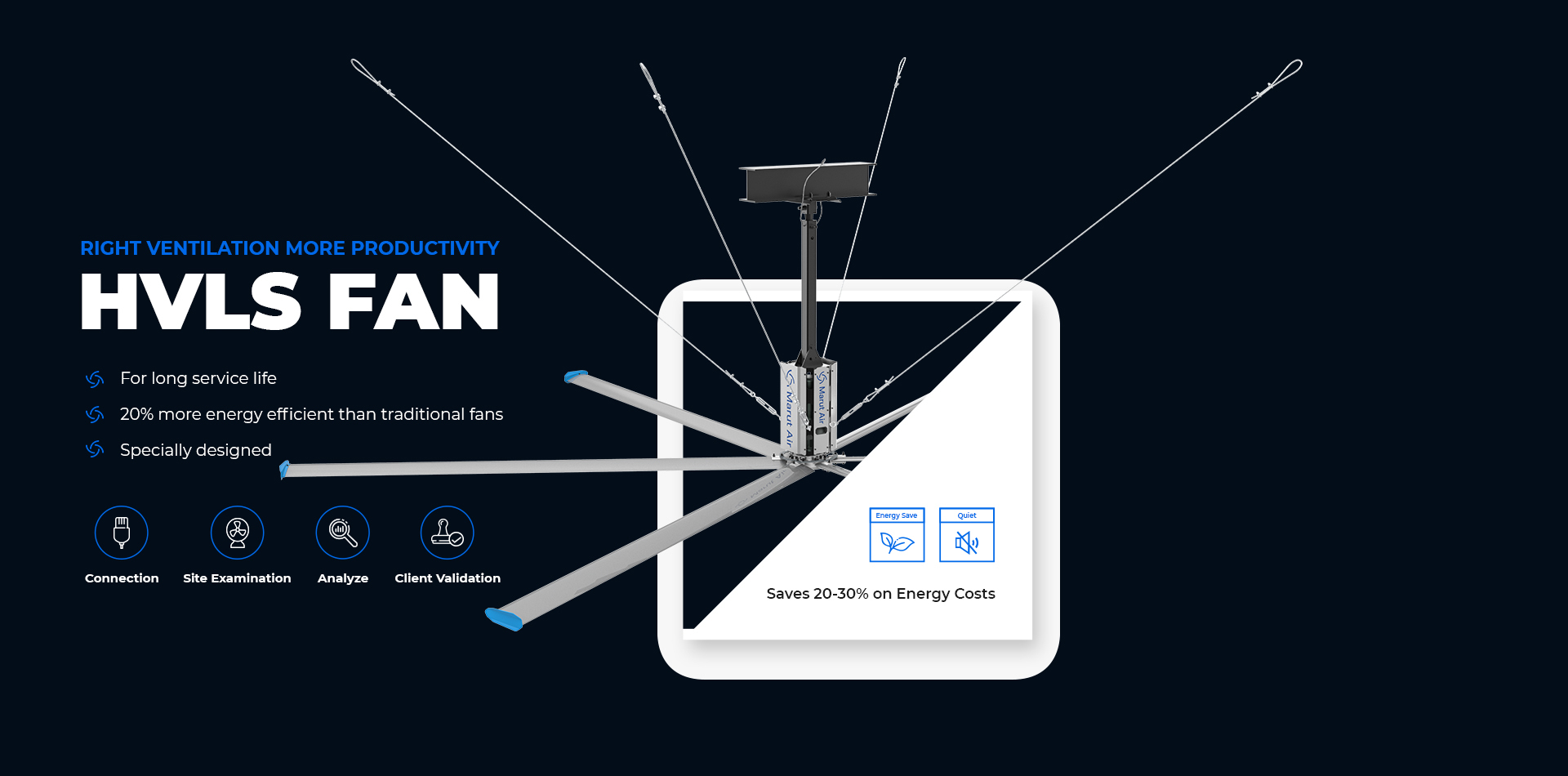 RIGHT VENTILATION MORE PRODUCTIVITY

HVLS FAN

For long service life

20% more energy efficient than traditional fans

Specially designed

Connection

Site Examination

Analyze

Client Validation

Marut Air

Marut Air

Energy Save

Quiet

Saves 20-30% on Energy Costs